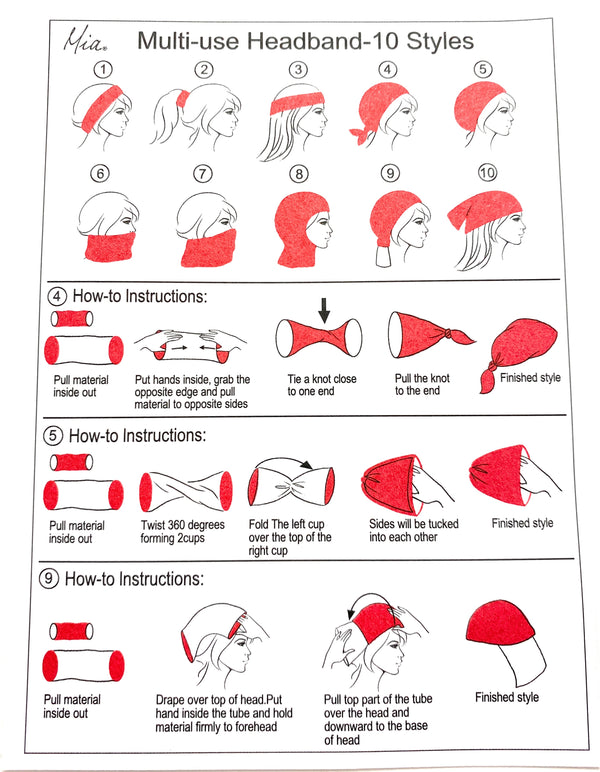 Mia® Multi-use Headband-10 Styles

① ② ③ ④ ⑤

⑥ ⑦ ⑧ ⑨ ⑩

④ How-to Instructions:

Pull material inside out

Put hands inside, grab the opposite edge and pull material to opposite sides

Tie a knot close to one end

Pull the knot to the end

Finished style

⑤ How-to Instructions:

Pull material inside out

Twist 360 degrees forming 2cups

Fold The left cup over the top of the right cup

Sides will be tucked into each other

Finished style

⑨ How-to Instructions:

Pull material inside out

Drape over top of head.Put hand inside the tube and hold material firmly to forehead

Pull top part of the tube over the head and downward to the base of head

Finished style