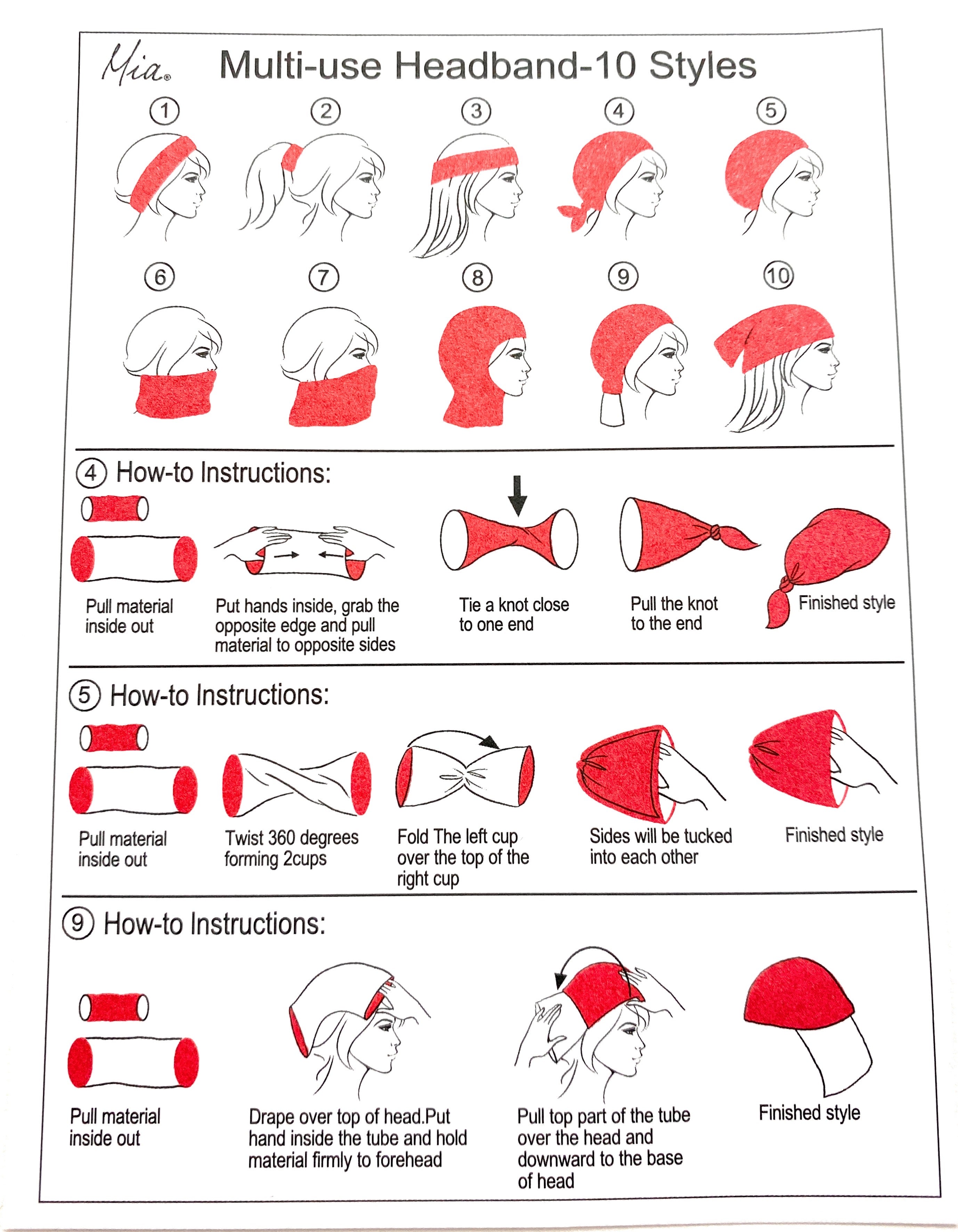 Mia® Multi-use Headband-10 Styles

1 2 3 4 5

6 7 8 9 10

4 How-to Instructions:

Pull material inside out

Put hands inside, grab the opposite edge and pull material to opposite sides

Tie a knot close to one end

Pull the knot to the end

Finished style

5 How-to Instructions:

Pull material inside out

Twist 360 degrees forming 2cups

Fold The left cup over the top of the right cup

Sides will be tucked into each other

Finished style

9 How-to Instructions:

Pull material inside out

Drape over top of head.Put hand inside the tube and hold material firmly to forehead

Pull top part of the tube over the head and downward to the base of head

Finished style